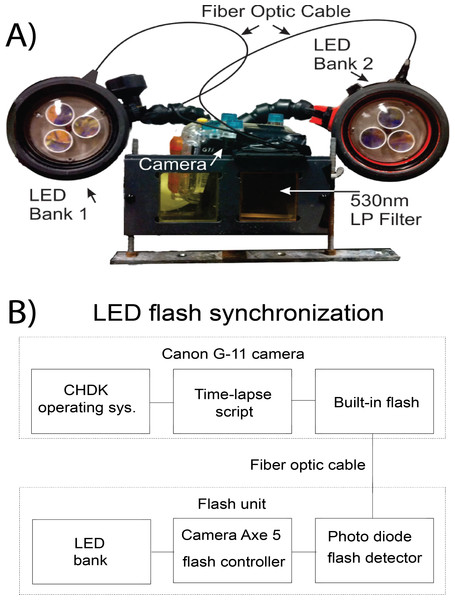 A)

Fiber Optic Cable

LED Bank 2

Camera

LED Bank 1

530nm LP Filter

B) LED flash synchronization

Canon G-11 camera

CHDK operating sys.

Time-lapse script

Built-in flash

Fiber optic cable

Flash unit

LED bank

Camera Axe 5 flash controller

Photo diode flash detector